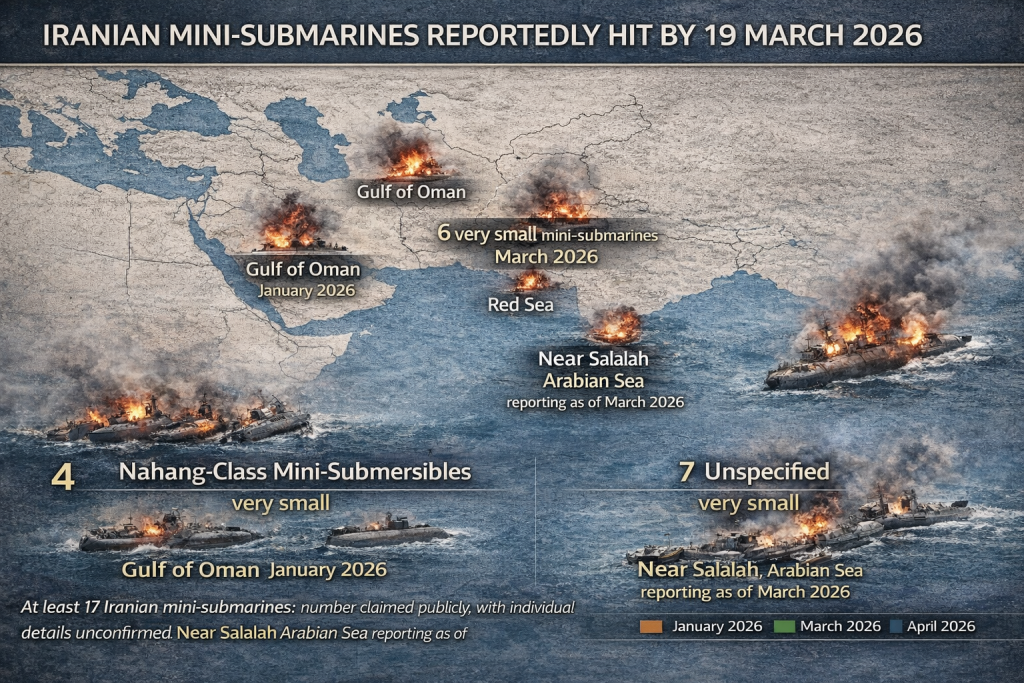 IRANIAN MINI-SUBMARINES REPORTEDLY HIT BY 19 MARCH 2026

Gulf of Oman

Gulf of Oman
January 2026

6 very small mini-submarines
March 2026

Red Sea

Near Salalah
Arabian Sea
reporting as of March 2026

4 Nahang-Class Mini-Submersibles
very small

Gulf of Oman January 2026

7 Unspecified
very small

Near Salalah, Arabian Sea
reporting as of March 2026

At least 17 Iranian mini-submarines: number claimed publicly, with individual details unconfirmed. Near Salalah Arabian Sea reporting as of

January 2026 March 2026 April 2026